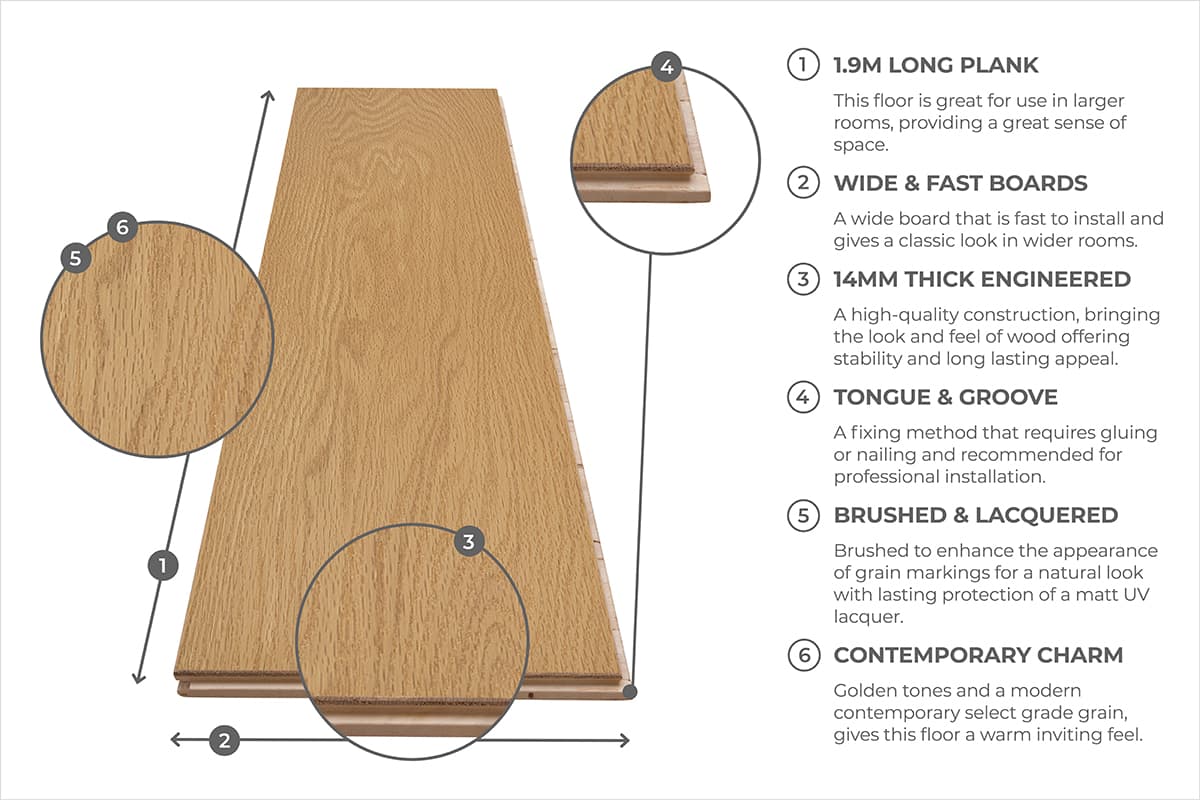 4

6

5

3

1

2

1 1.9M LONG PLANK

This floor is great for use in larger rooms, providing a great sense of space.

2 WIDE & FAST BOARDS

A wide board that is fast to install and gives a classic look in wider rooms.

3 14MM THICK ENGINEERED

A high-quality construction, bringing the look and feel of wood offering stability and long lasting appeal.

4 TONGUE & GROOVE

A fixing method that requires gluing or nailing and recommended for professional installation.

5 BRUSHED & LACQUERED

Brushed to enhance the appearance of grain markings for a natural look with lasting protection of a matt UV lacquer.

6 CONTEMPORARY CHARM

Golden tones and a modern contemporary select grade grain, gives this floor a warm inviting feel.