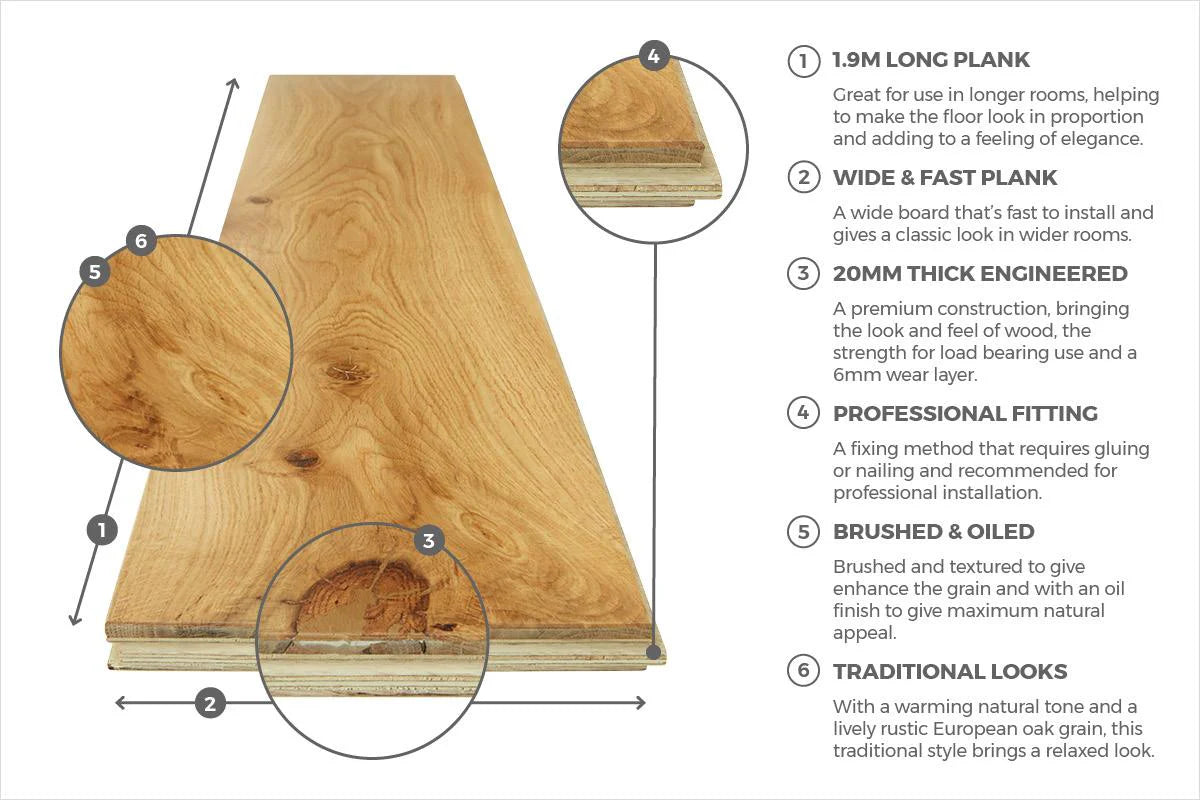 4

6

5

1

3

2

1 1.9M LONG PLANK

Great for use in longer rooms, helping to make the floor look in proportion and adding to a feeling of elegance.

2 WIDE & FAST PLANK

A wide board that's fast to install and gives a classic look in wider rooms.

3 20MM THICK ENGINEERED

A premium construction, bringing the look and feel of wood, the strength for load bearing use and a 6mm wear layer.

4 PROFESSIONAL FITTING

A fixing method that requires gluing or nailing and recommended for professional installation.

5 BRUSHED & OILED

Brushed and textured to give enhance the grain and with an oil finish to give maximum natural appeal.

6 TRADITIONAL LOOKS

With a warming natural tone and a lively rustic European oak grain, this traditional style brings a relaxed look.