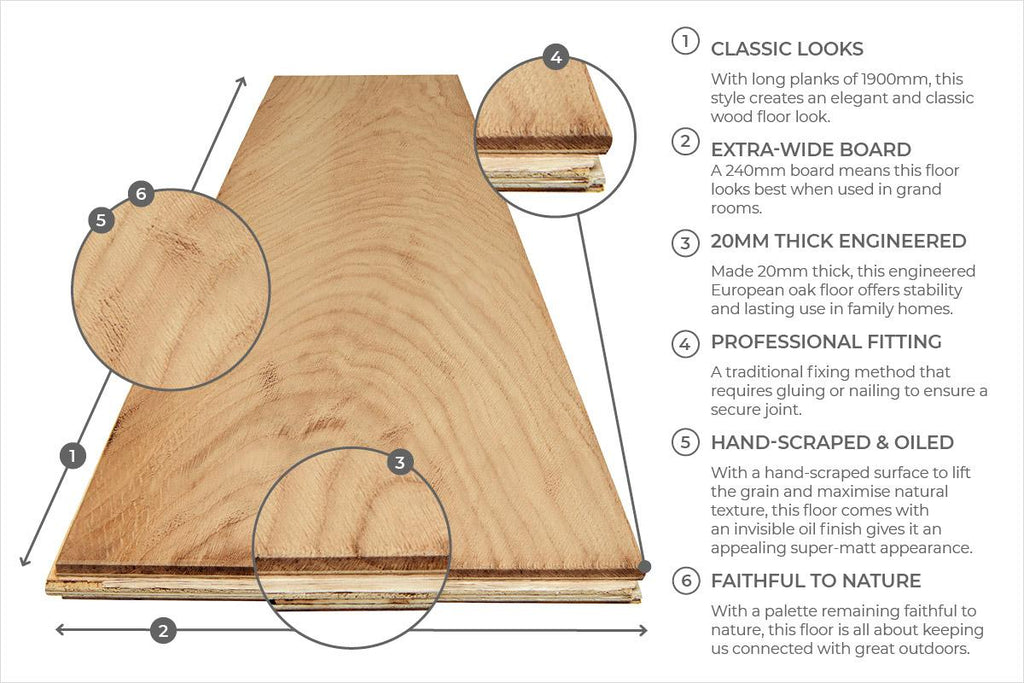 4

6

5

1

3

2

1 CLASSIC LOOKS

With long planks of 1900mm, this style creates an elegant and classic wood floor look.

2 EXTRA-WIDE BOARD

A 240mm board means this floor looks best when used in grand rooms.

3 20MM THICK ENGINEERED

Made 20mm thick, this engineered European oak floor offers stability and lasting use in family homes.

4 PROFESSIONAL FITTING

A traditional fixing method that requires gluing or nailing to ensure a secure joint.

5 HAND-SCRAPED & OILED

With a hand-scraped surface to lift the grain and maximise natural texture, this floor comes with an invisible oil finish gives it an appealing super-matt appearance.

6 FAITHFUL TO NATURE

With a palette remaining faithful to nature, this floor is all about keeping us connected with great outdoors.