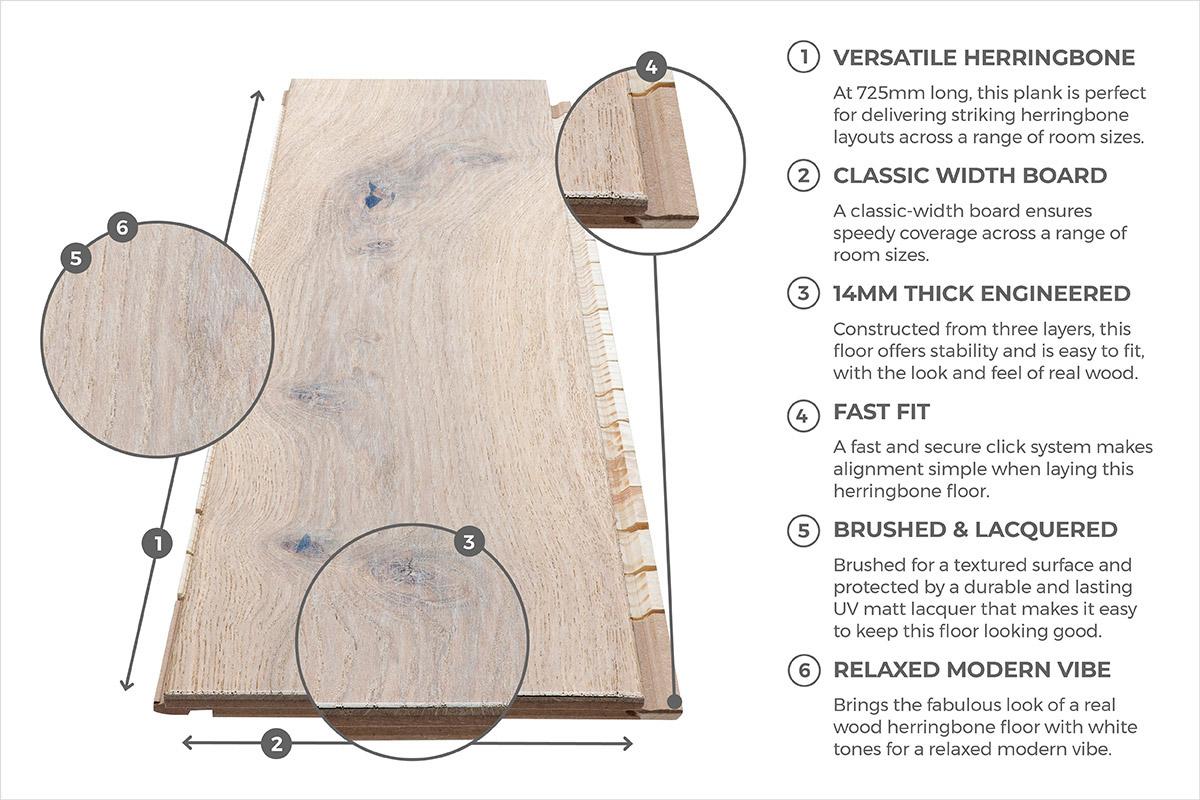 4

6

5

1

3

2

1 VERSATILE HERRINGBONE

At 725mm long, this plank is perfect for delivering striking herringbone layouts across a range of room sizes.

2 CLASSIC WIDTH BOARD

A classic-width board ensures speedy coverage across a range of room sizes.

3 14MM THICK ENGINEERED

Constructed from three layers, this floor offers stability and is easy to fit, with the look and feel of real wood.

4 FAST FIT

A fast and secure click system makes alignment simple when laying this herringbone floor.

5 BRUSHED & LACQUERED

Brushed for a textured surface and protected by a durable and lasting UV matt lacquer that makes it easy to keep this floor looking good.

6 RELAXED MODERN VIBE

Brings the fabulous look of a real wood herringbone floor with white tones for a relaxed modern vibe.