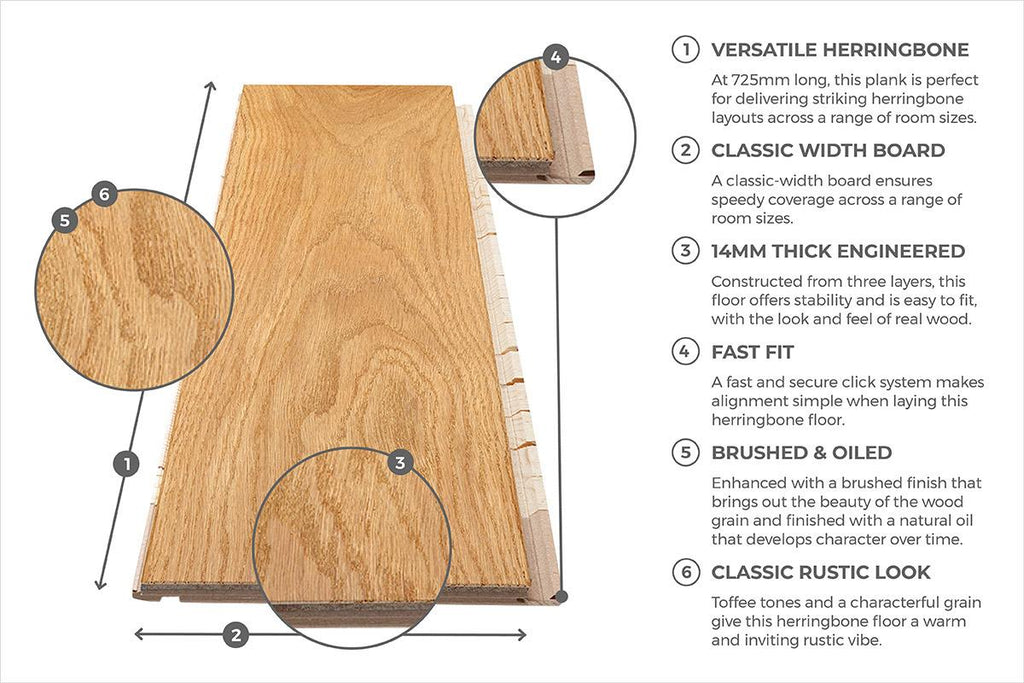 4

6

5

1

3

2

1 VERSATILE HERRINGBONE

At 725mm long, this plank is perfect for delivering striking herringbone layouts across a range of room sizes.

2 CLASSIC WIDTH BOARD

A classic-width board ensures speedy coverage across a range of room sizes.

3 14MM THICK ENGINEERED

Constructed from three layers, this floor offers stability and is easy to fit, with the look and feel of real wood.

4 FAST FIT

A fast and secure click system makes alignment simple when laying this herringbone floor.

5 BRUSHED & OILED

Enhanced with a brushed finish that brings out the beauty of the wood grain and finished with a natural oil that develops character over time.

6 CLASSIC RUSTIC LOOK

Toffee tones and a characterful grain give this herringbone floor a warm and inviting rustic vibe.